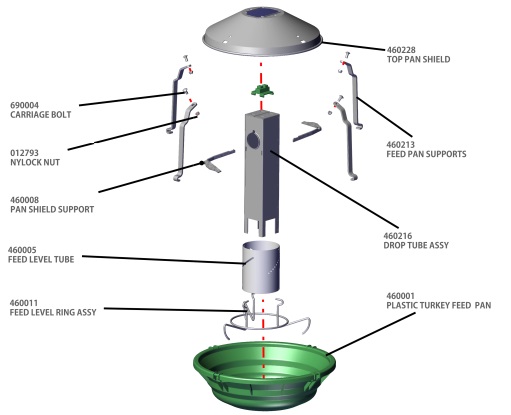 460228
TOP PAN SHIELD

690004
CARRIAGE BOLT

012793
NYLOCK NUT

460213
FEED PAN SUPPORTS

460008
PAN SHIELD SUPPORT

460216
DROP TUBE ASSY

460005
FEED LEVEL TUBE

460011
FEED LEVEL RING ASSY

460001
PLASTIC TURKEY FEED PAN