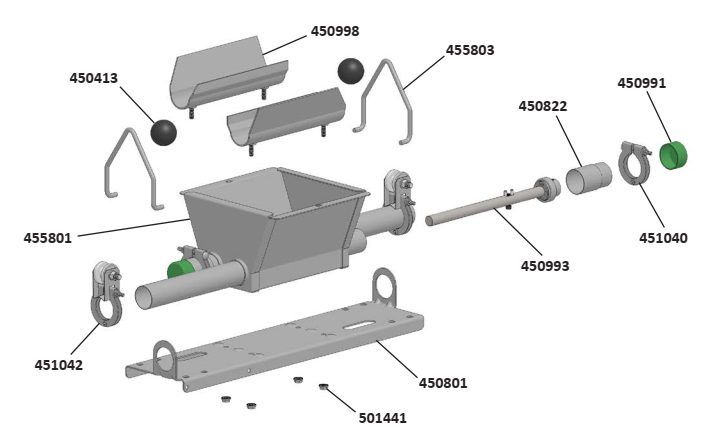 450998
455803
450413
450991
450822
455801
451040
450993
451042
450801
501441